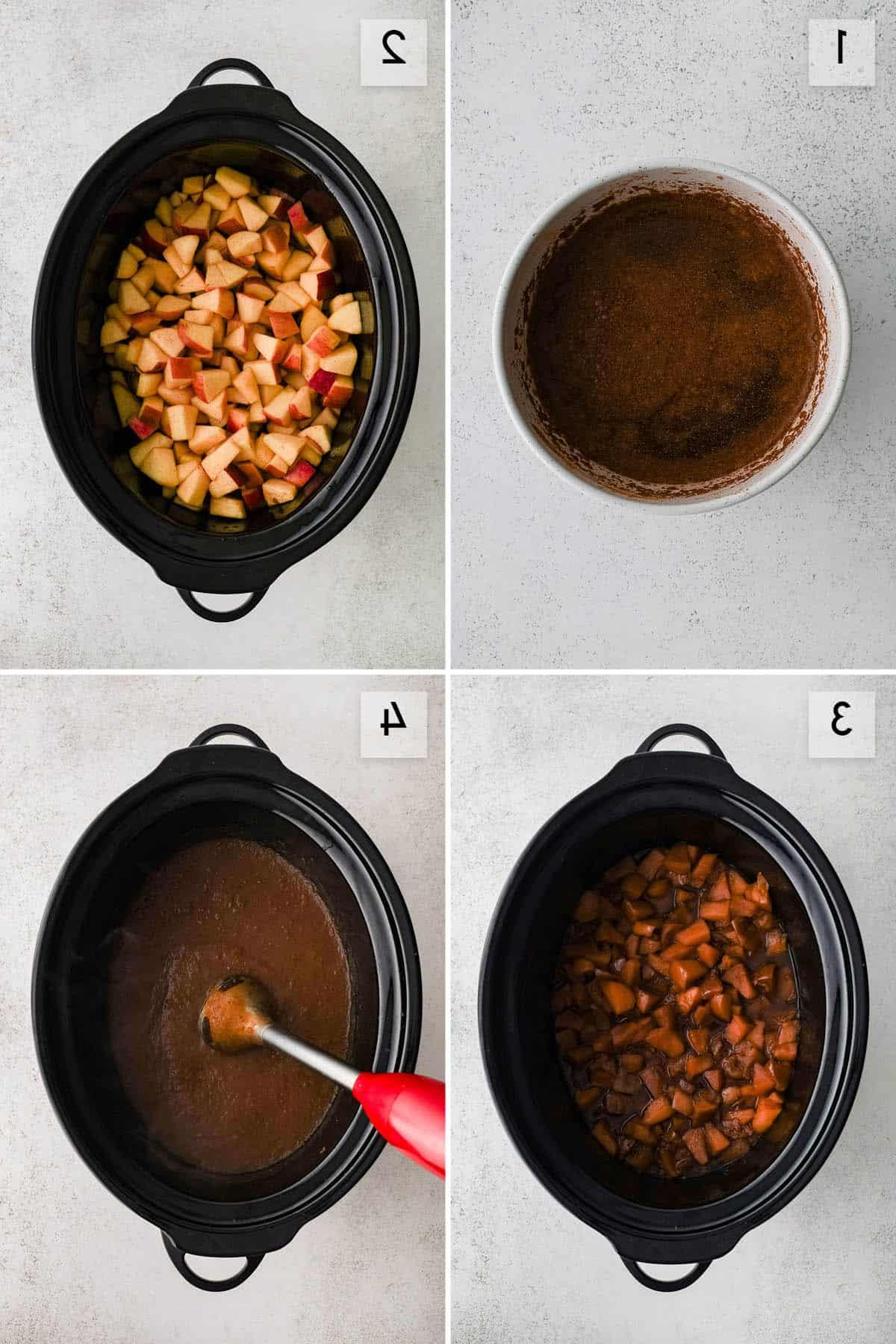 2

1

4

3