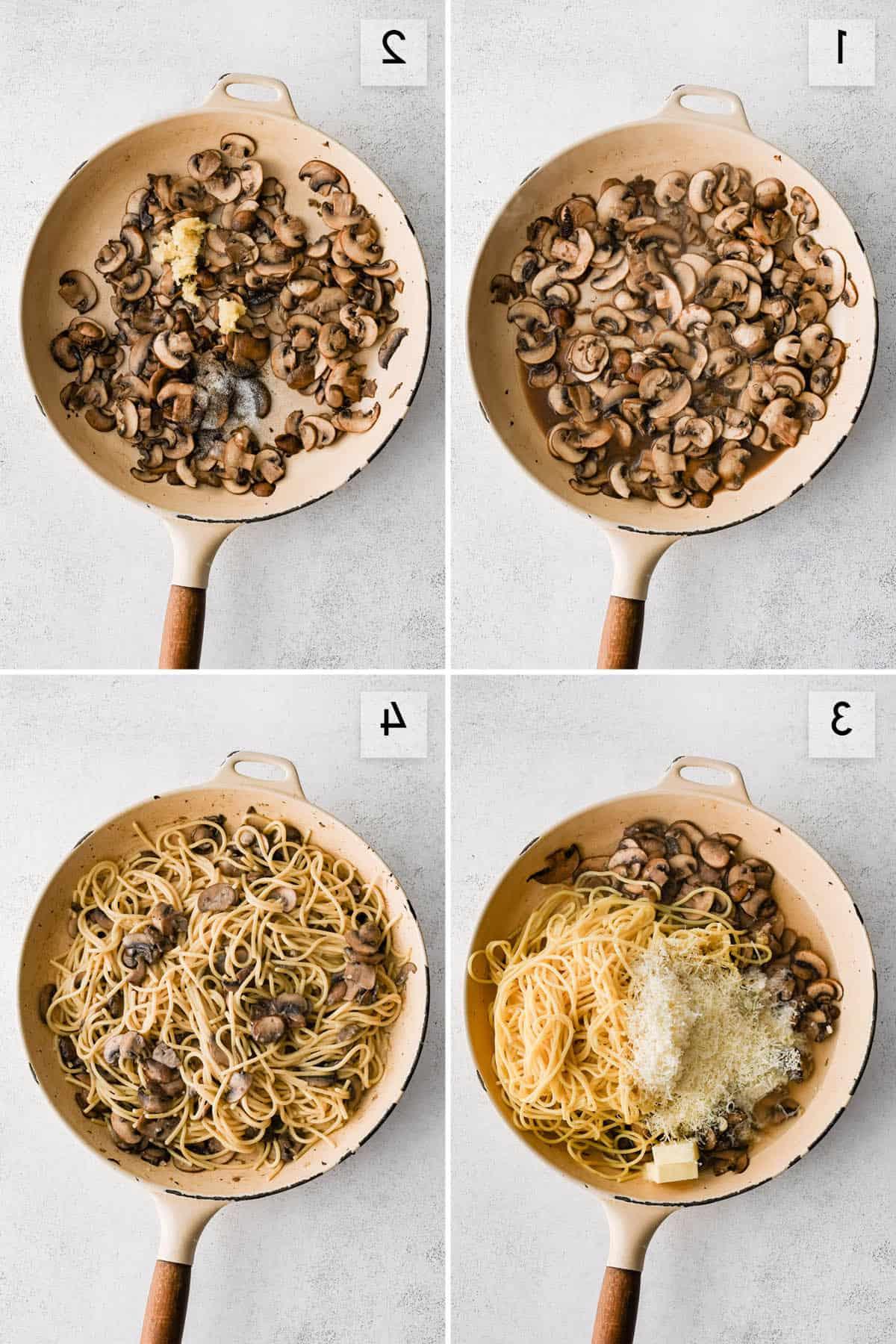 2

1

4

3