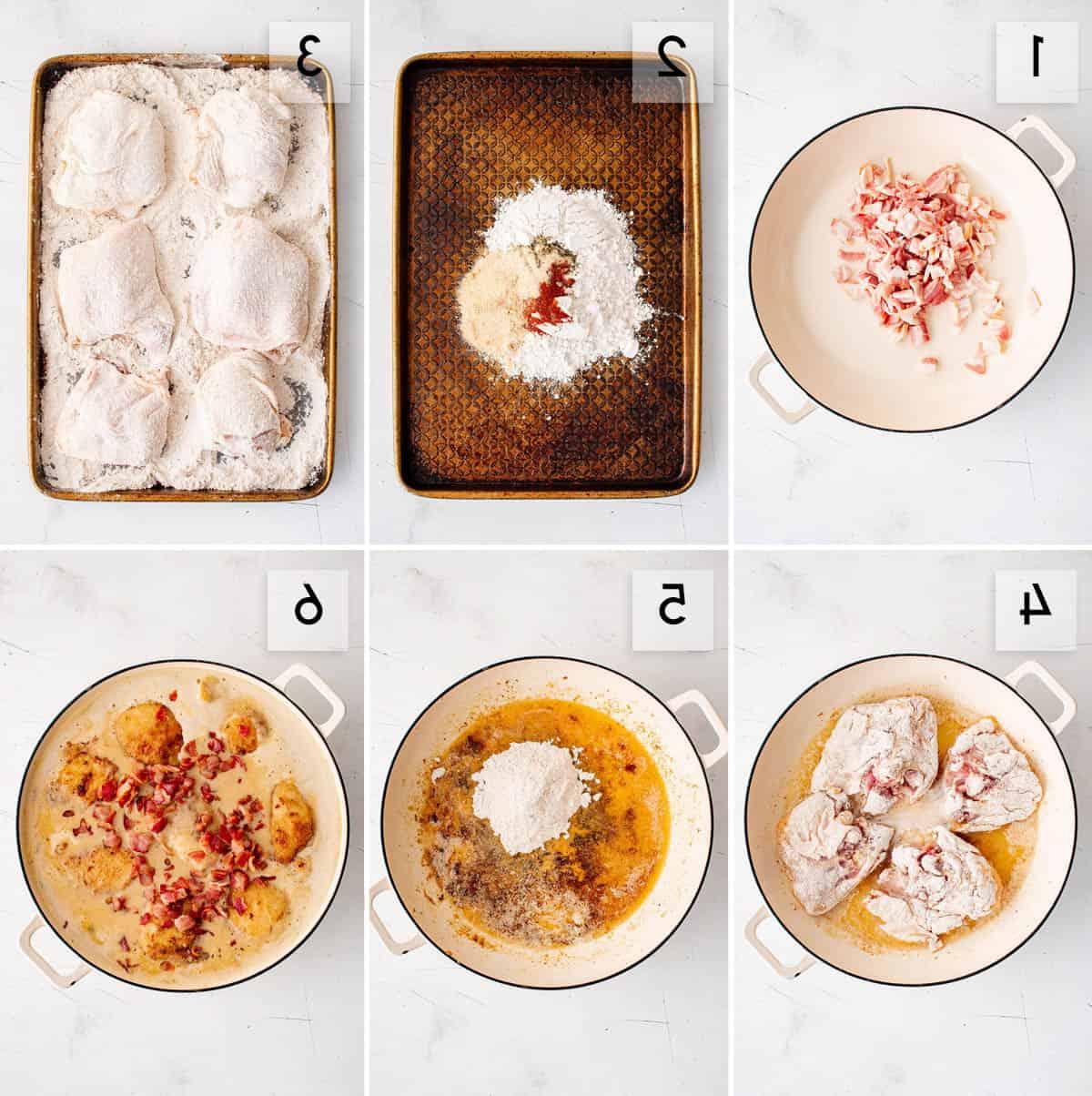 3

2

1

6

5

4